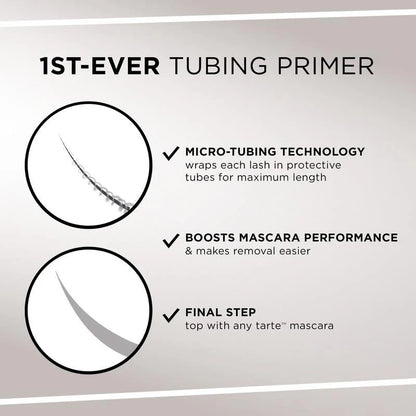 1ST-EVER TUBING PRIMER

✓ MICRO-TUBING TECHNOLOGY
wraps each lash in protective tubes for maximum length

✓ BOOSTS MASCARA PERFORMANCE
& makes removal easier

✓ FINAL STEP
top with any tarte™ mascara