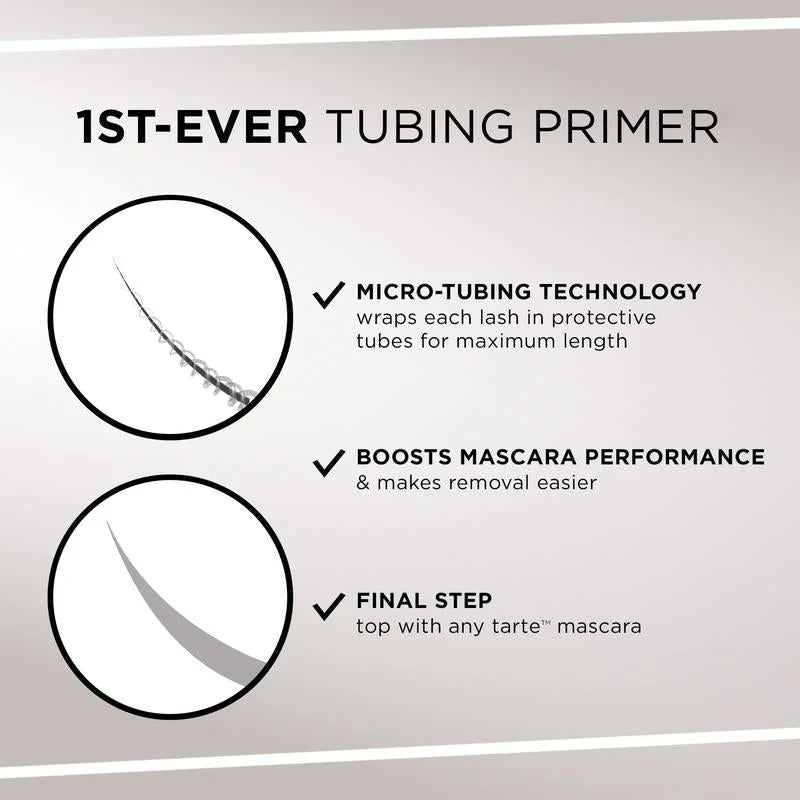 1ST-EVER TUBING PRIMER

✓ MICRO-TUBING TECHNOLOGY
wraps each lash in protective tubes for maximum length

✓ BOOSTS MASCARA PERFORMANCE
& makes removal easier

✓ FINAL STEP
top with any tarte™ mascara