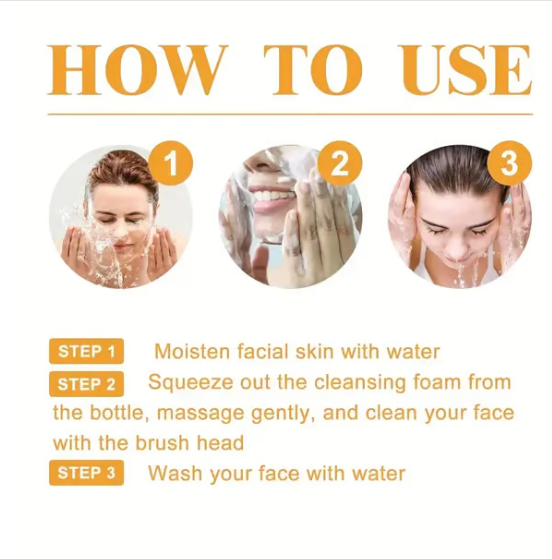 HOW TO USE

1

2

3

STEP 1 Moisten facial skin with water

STEP 2 Squeeze out the cleansing foam from the bottle, massage gently, and clean your face with the brush head

STEP 3 Wash your face with water