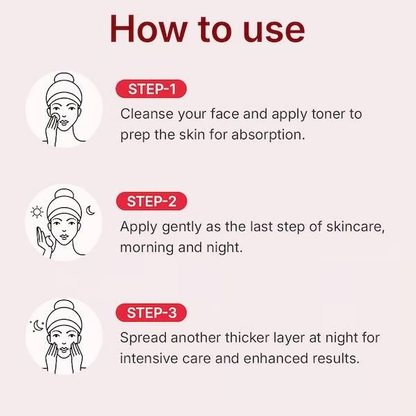 How to use

STEP-1
Cleanse your face and apply toner to prep the skin for absorption.

STEP-2
Apply gently as the last step of skincare, morning and night.

STEP-3
Spread another thicker layer at night for intensive care and enhanced results.